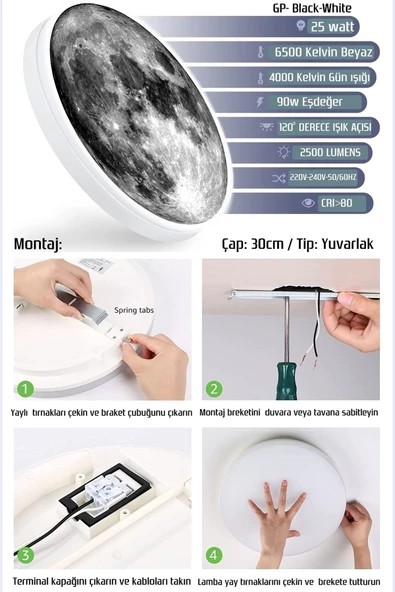 GP- Black-White

25 watt

6500 Kelvin Beyaz

4000 Kelvin Gün ışığı

90w Eşdeğer

120° DERECE IŞIK AÇISI

2500 LUMENS

220V-240V-50/60HZ

CRI>80

Montaj:

Çap: 30cm / Tip: Yuvarlak

Spring tabs

1

Yaylı tırnakları çekin ve braket çubuğunu çıkarın

2

Montaj breketini duvara veya tavana sabitleyin

3

Terminal kapağını çıkarın ve kabloları takın

4

Lamba yay tırnaklarını çekin ve brekete tutturun