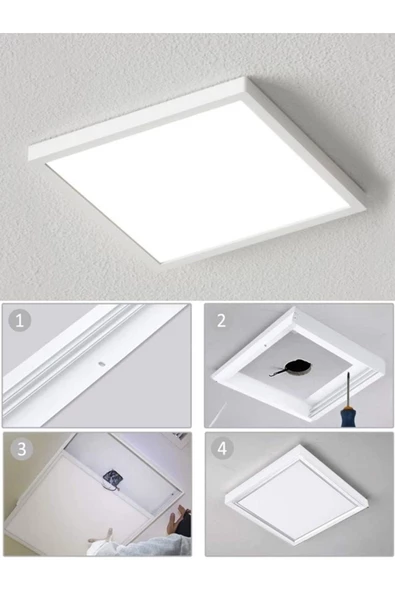 1

2

3

4