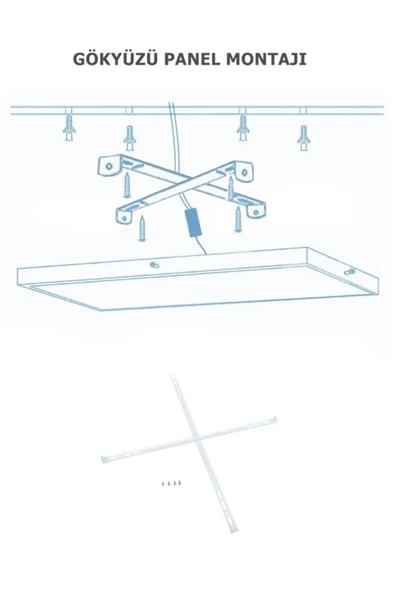 GÖKYÜZÜ PANEL MONTAJI