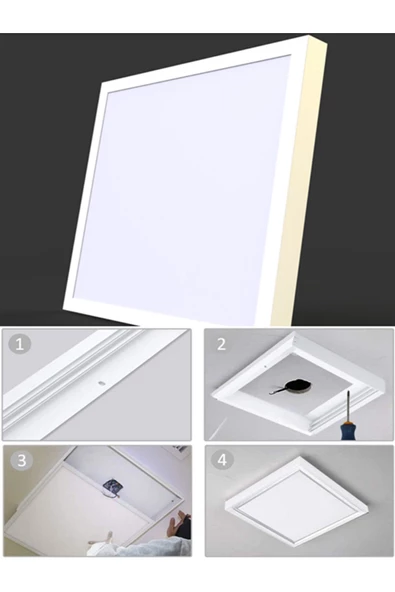 1

2

3

4