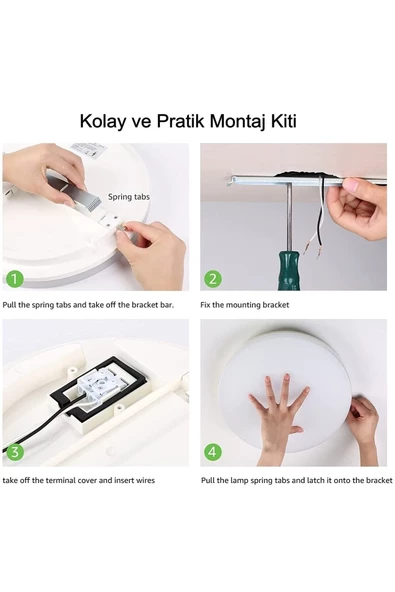 Kolay ve Pratik Montaj Kiti

Spring tabs

1

Pull the spring tabs and take off the bracket bar.

2

Fix the mounting bracket

3

take off the terminal cover and insert wires

4

Pull the lamp spring tabs and latch it onto the bracket