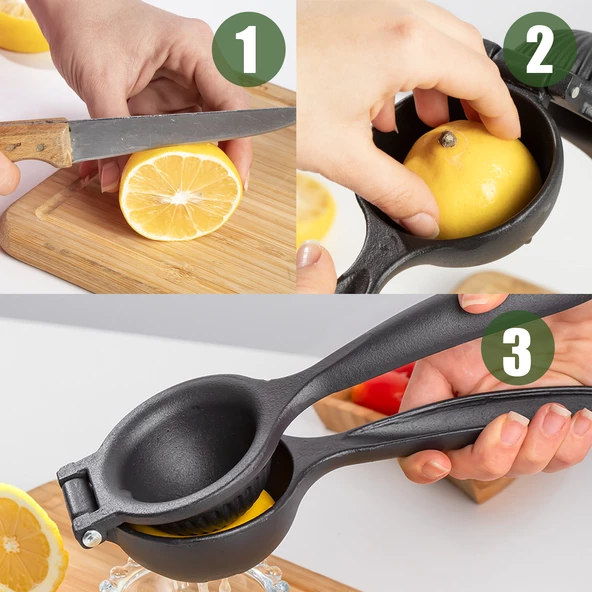 1
2
3