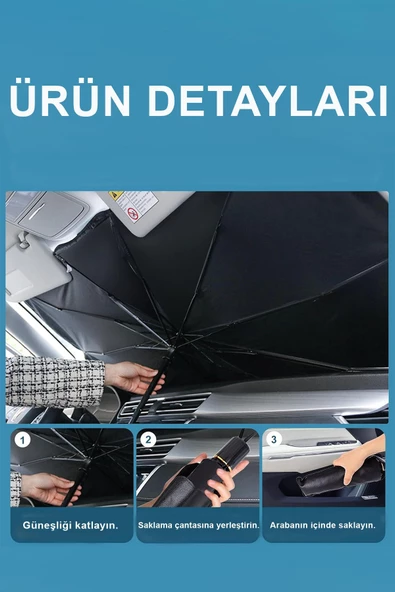 ÜRÜN DETAYLARI

1
Güneşliği katlayın.

2
Saklama çantasına yerleştirin.

3
Arabanın içinde saklayın.