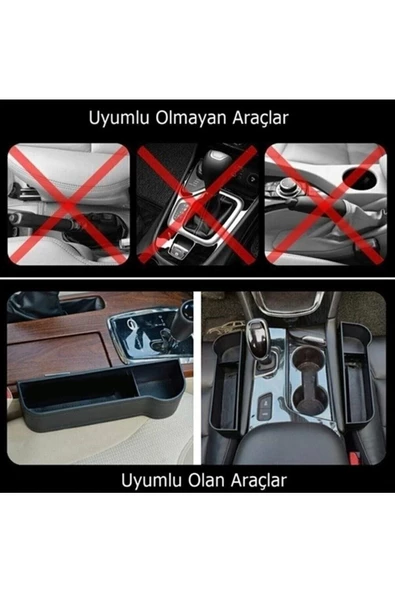 Uyumlu Olmayan Araçlar

Uyumlu Olan Araçlar