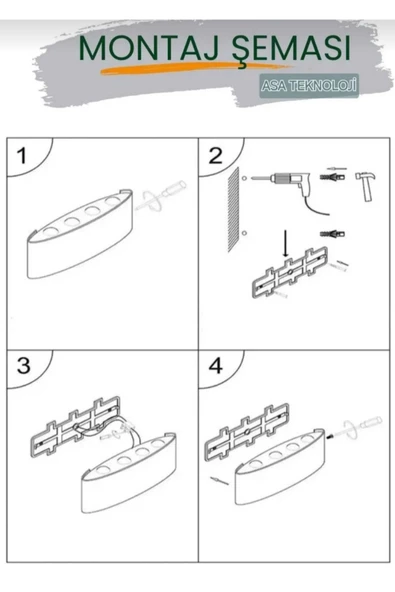 MONTAJ ŞEMASI

ASA TEKNOLOJİ

1

2

3

4