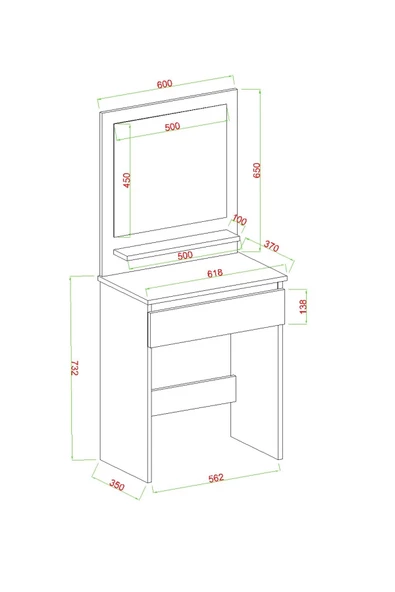 600
500
450
650
100
370
500
618
138
732
350
562