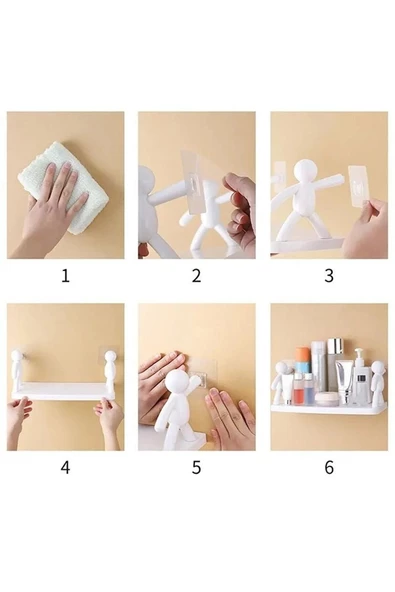 1 2 3

4 5 6