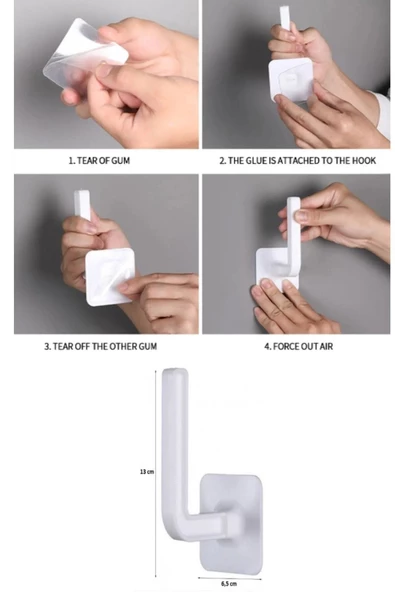 1. TEAR OF GUM

2. THE GLUE IS ATTACHED TO THE HOOK

3. TEAR OFF THE OTHER GUM

4. FORCE OUT AIR

13 cm

6,5 cm