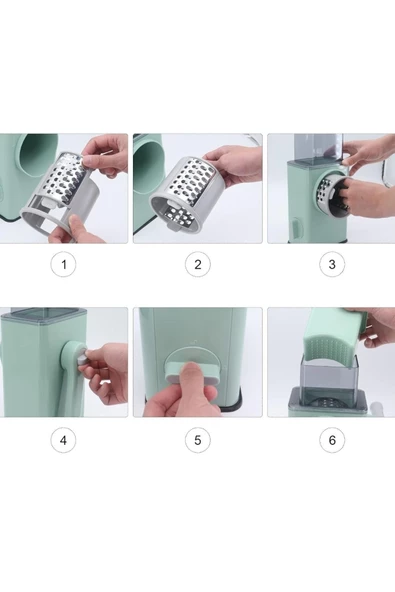 1

2

3

4

5

6