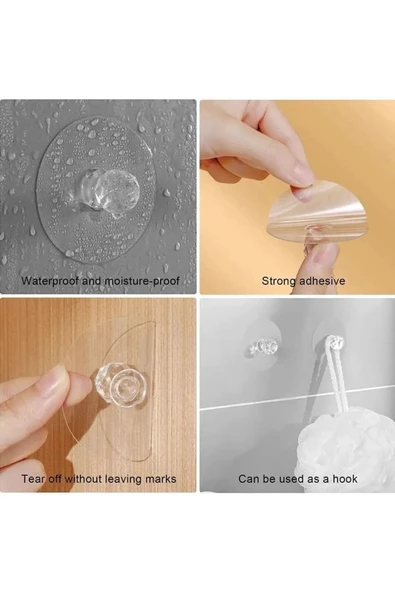 Waterproof and moisture-proof

Strong adhesive

Tear off without leaving marks

Can be used as a hook