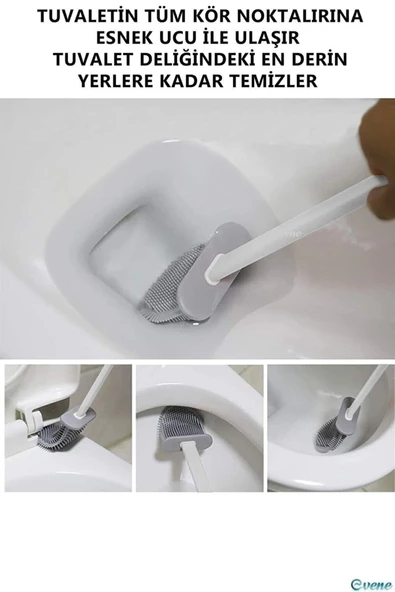 TUVALETİN TÜM KÖR NOKTALIRINA ESNEK UCU İLE ULAŞIR TUVALET DELİĞİNDEKİ EN DERİN YERLERE KADAR TEMİZLER

evene

evene