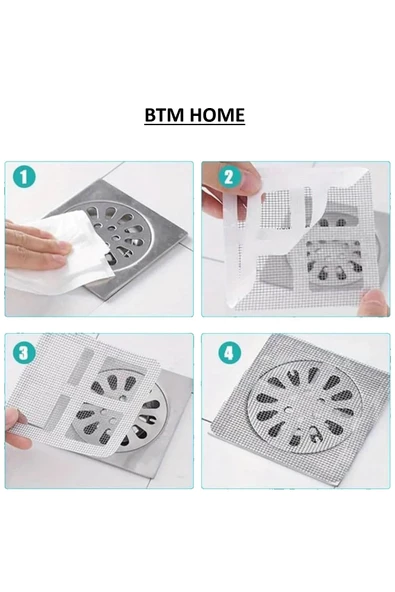 BTM HOME

1

2

3

4