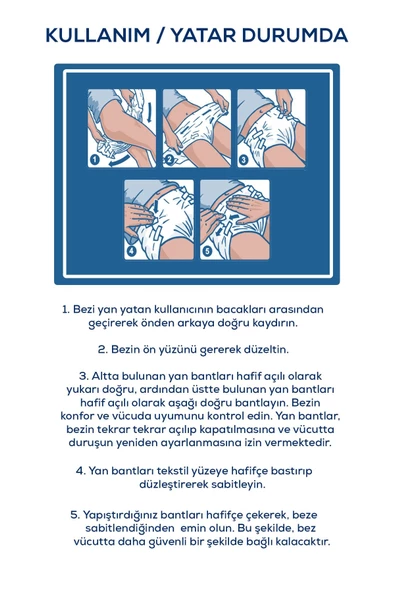 KULLANIM / YATAR DURUMDA

1
2
3
4
5

1. Bezi yan yatan kullanıcının bacakları arasından geçirerek önden arkaya doğru kaydırın.

2. Bezin ön yüzünü gererek düzeltin.

3. Altta bulunan yan bantları hafif açılı olarak yukarı doğru, ardından üstte bulunan yan bantları hafif açılı olarak aşağı doğru bantlayın. Bezin konfor ve vücuda uyumunu kontrol edin. Yan bantlar, bezin tekrar tekrar açılıp kapatılmasına ve vücutta duruşun yeniden ayarlanmasına izin vermektedir.

4. Yan bantları tekstil yüzeye hafifçe bastırıp düzleştirerek sabitleyin.

5. Yapıştırdığınız bantları hafifçe çekerek, beze sabitlendiğinden emin olun. Bu şekilde, bez vücutta daha güvenli bir şekilde bağlı kalacaktır.