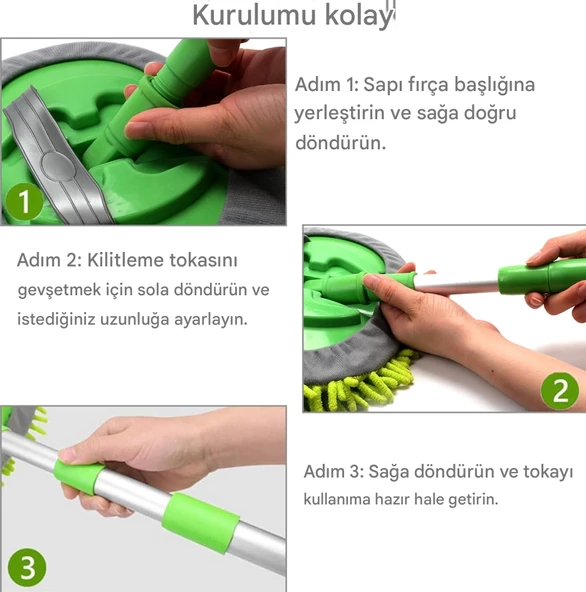 Kurulumu kolay

1

Adım 1: Sapı fırça başlığına yerleştirin ve sağa doğru döndürün.

Adım 2: Kilitleme tokasını gevşetmek için sola döndürün ve istediğiniz uzunluğa ayarlayın.

2

3

Adım 3: Sağa döndürün ve tokayı kullanıma hazır hale getirin.