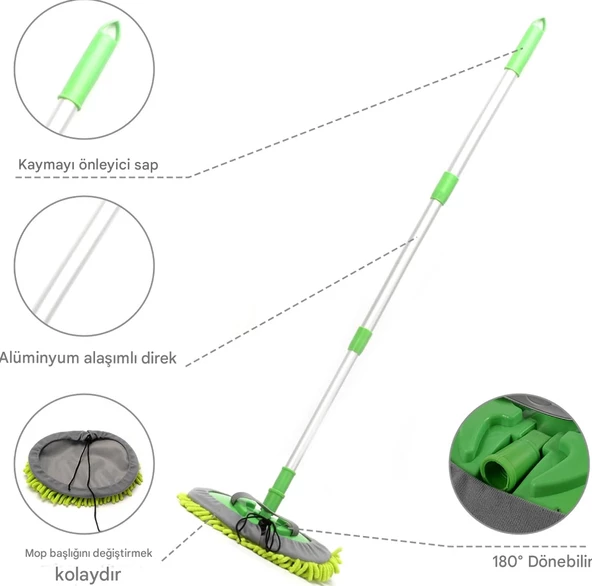 Kaymayı önleyici sap

Alüminyum alaşımlı direk

Mop başlığını değiştirmek kolaydır

180° Dönebilir