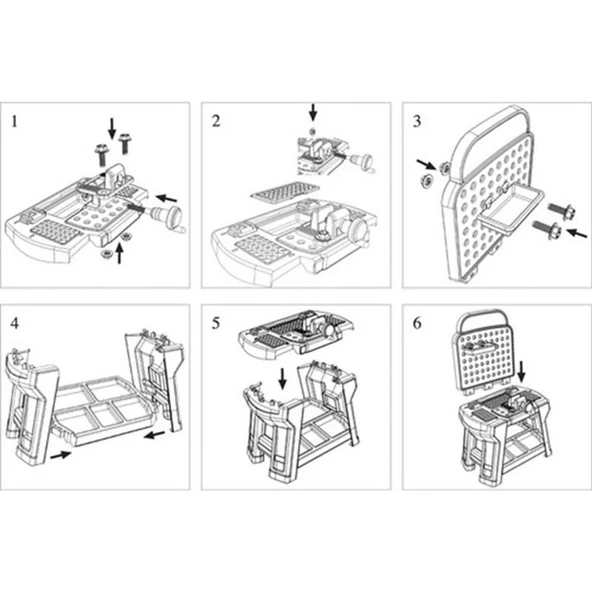 1

2

3

4

5

6