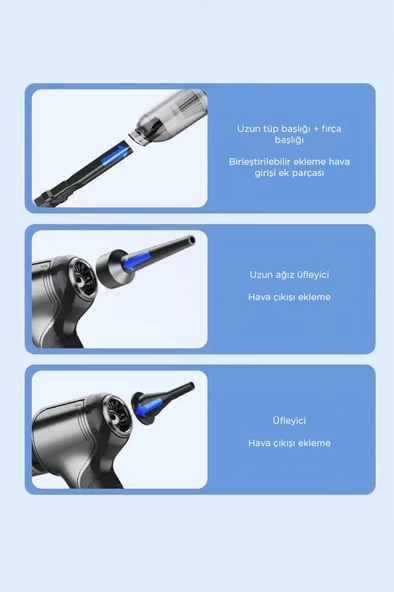 Uzun tüp başlığı + fırça başlığı

Birleştirilebilir ekleme hava girişi ek parçası

Uzun ağız üfleyici

Hava çıkışı ekleme

Üfleyici

Hava çıkışı ekleme