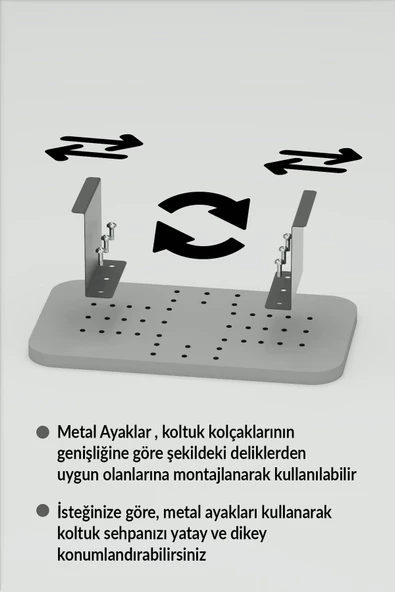 Metal Ayaklar , koltuk kolçaklarının genişliğine göre şekildeki deliklerden uygun olanlarına montajlanarak kullanılabilir

İsteğinize göre, metal ayakları kullanarak koltuk sehpanızı yatay ve dikey konumlandırabilirsiniz