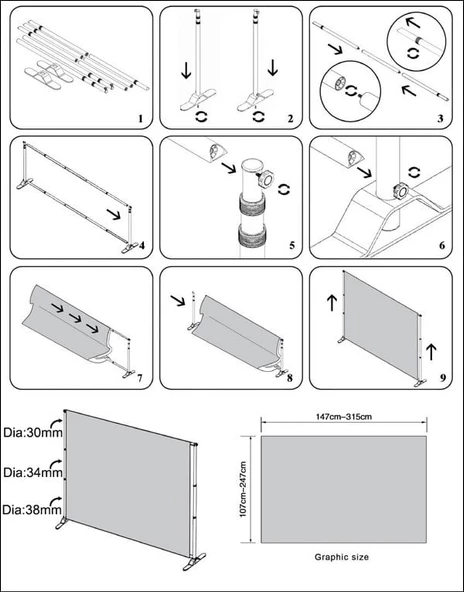 1

2

3

4

5

6

7

8

9

Dia:30mm

Dia:34mm

Dia:38mm

147cm–315cm

107cm–247cm

Graphic size