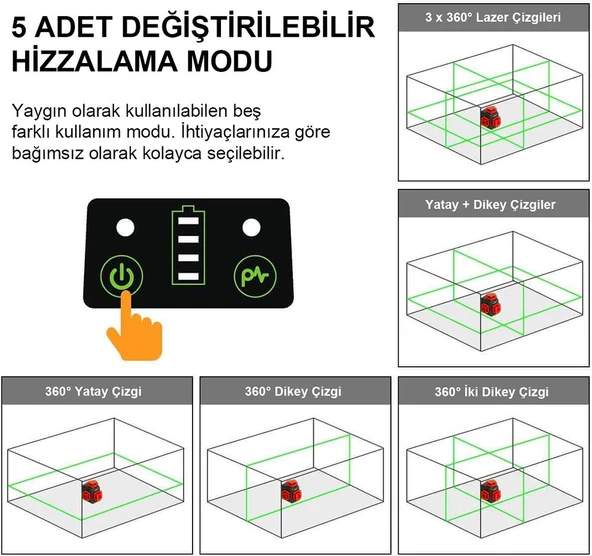 5 ADET DEĞİŞTİRİLEBİLİR HİZZALAMA MODU

Yaygın olarak kullanılabilen beş farklı kullanım modu. İhtiyaçlarınıza göre bağımsız olarak kolayca seçilebilir.

3 x 360° Lazer Çizgileri

Yatay + Dikey Çizgiler

360° Yatay Çizgi

360° Dikey Çizgi

360° İki Dikey Çizgi