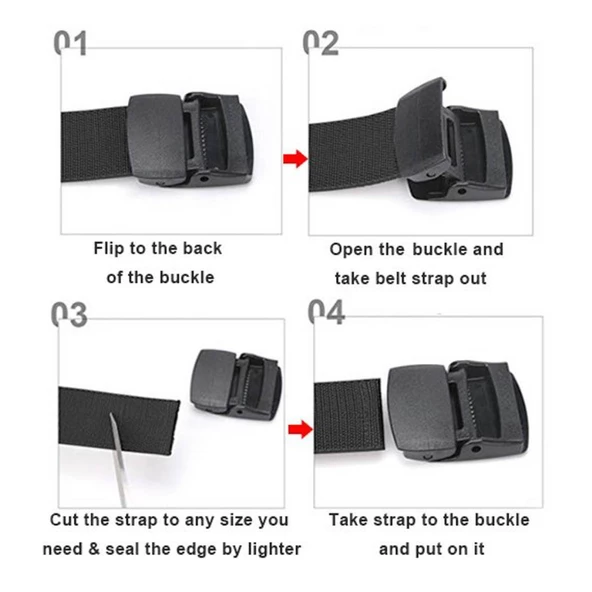 01

Flip to the back of the buckle

02

Open the buckle and take belt strap out

03

Cut the strap to any size you need & seal the edge by lighter

04

Take strap to the buckle and put on it