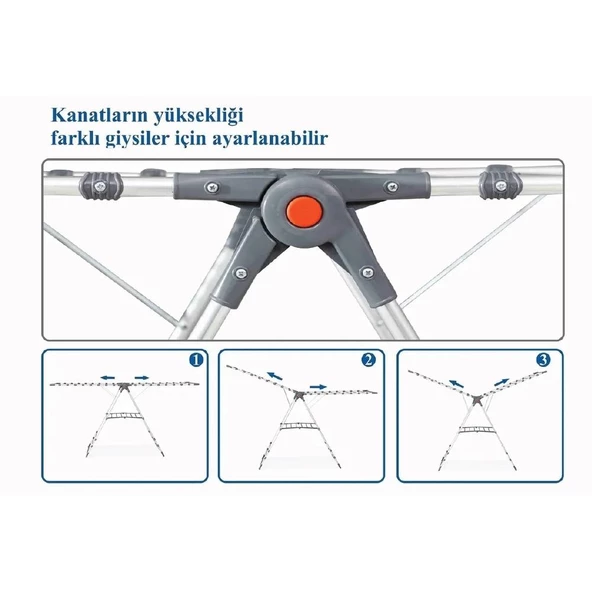 Kanatların yüksekliği
farklı giysiler için ayarlanabilir

1

2

3