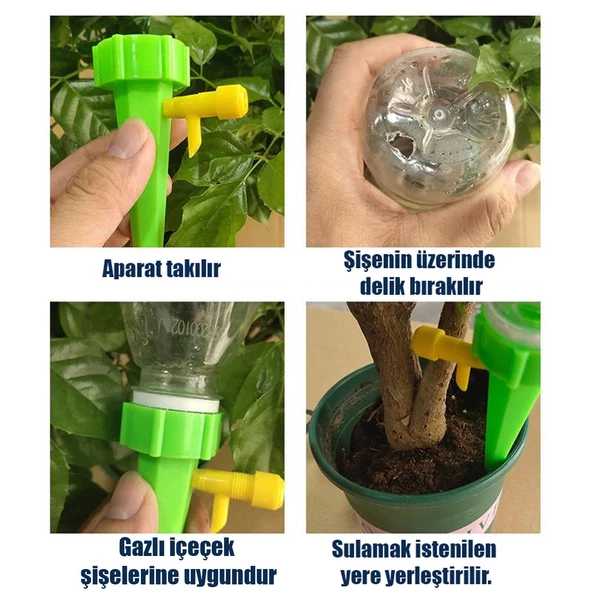 Aparat takılır

Şişenin üzerinde delik bırakılır

Gazlı içeçek şişelerine uygundur

Sulamak istenilen yere yerleştirilir.