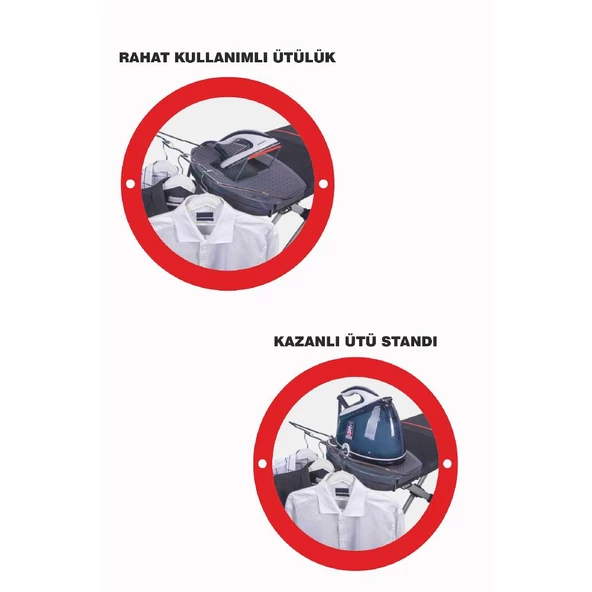 RAHAT KULLANIMLI ÜTÜLÜK

KAZANLI ÜTÜ STANDI