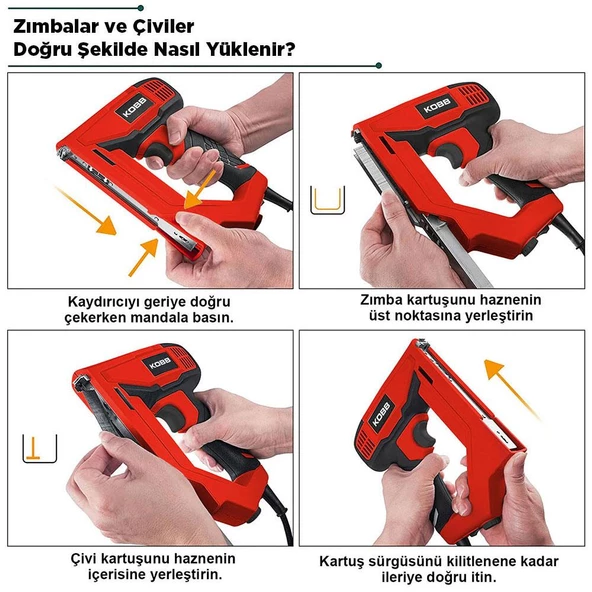 Zımbalar ve Çiviler
Doğru Şekilde Nasıl Yüklenir?

KOBB

Kaydırıcıyı geriye doğru çekerken mandala basın.

KOBB

Zımba kartuşunu haznenin üst noktasına yerleştirin

KOBB

Çivi kartuşunu haznenin içerisine yerleştirin.

KOBB

Kartuş sürgüsünü kilitlenene kadar ileriye doğru itin.