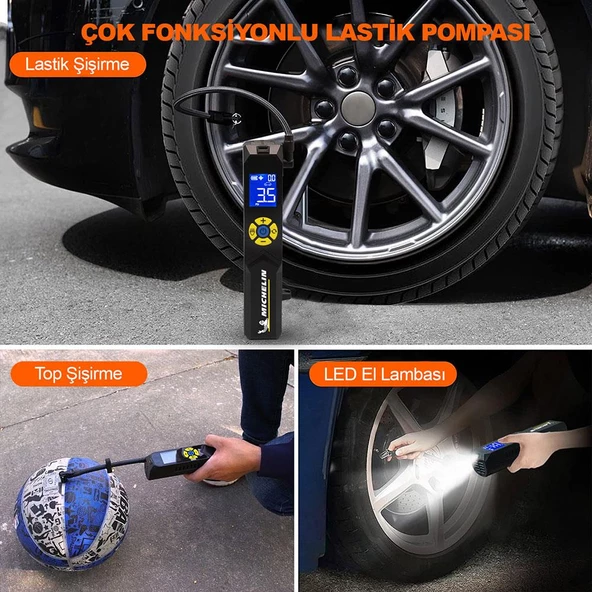 ÇOK FONKSİYONLU LASTİK POMPASI

Lastik Şişirme

35

MICHELIN

Top Şişirme

LED El Lambası