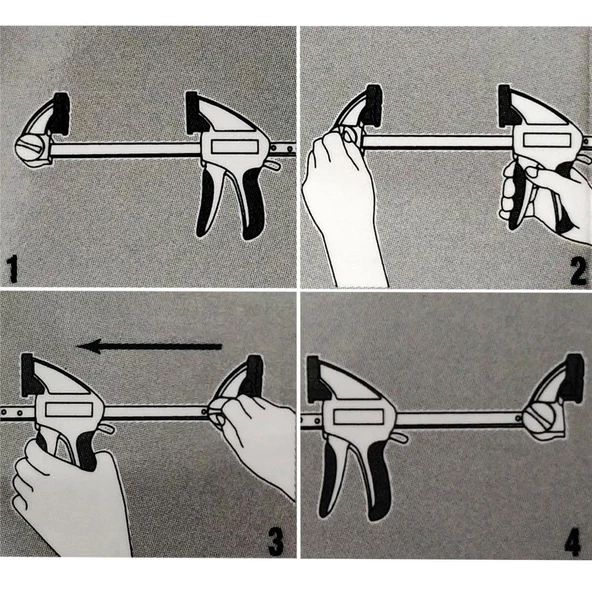 1

2

3

4