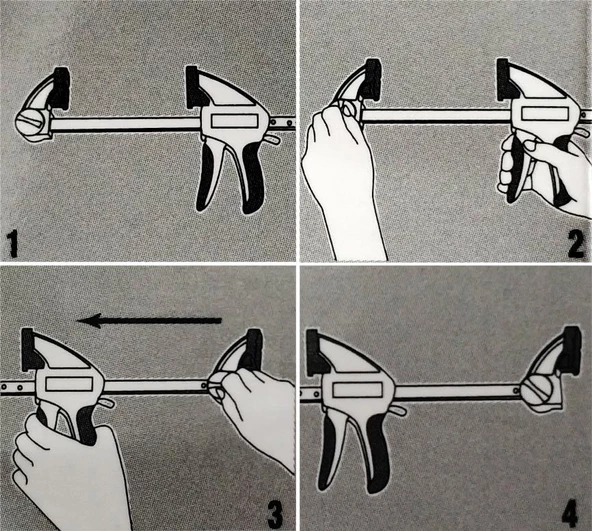 1

2

3

4