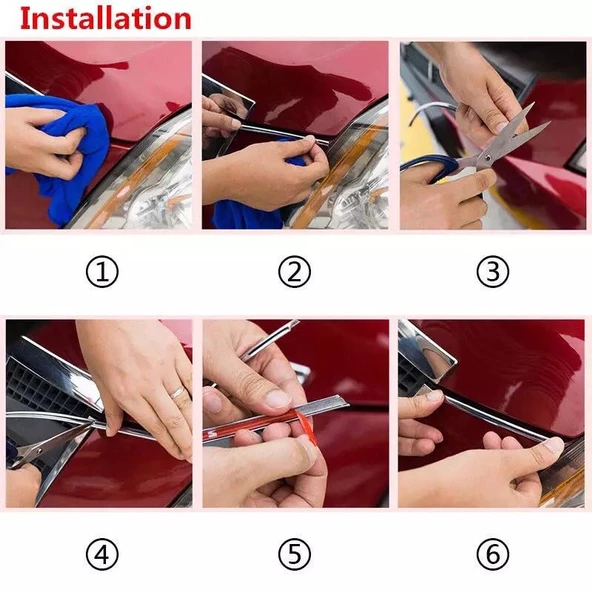 Installation

①

②

③

④

⑤

⑥