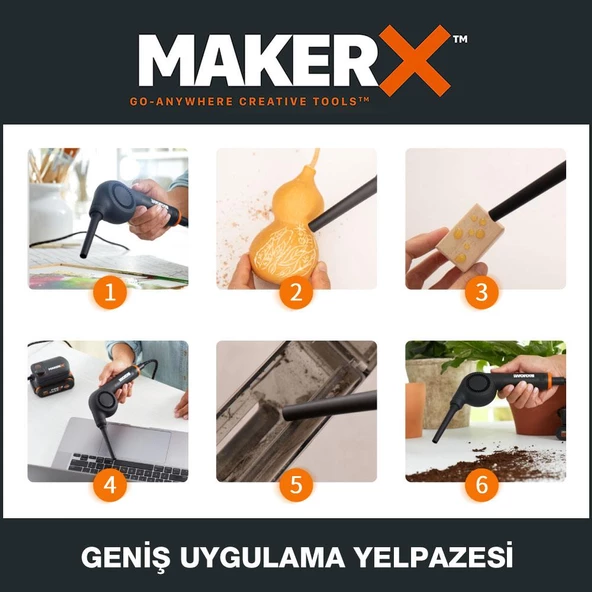 MAKERX™
GO-ANYWHERE CREATIVE TOOLS™

1
2
3
4
5
6

GENİŞ UYGULAMA YELPAZESİ