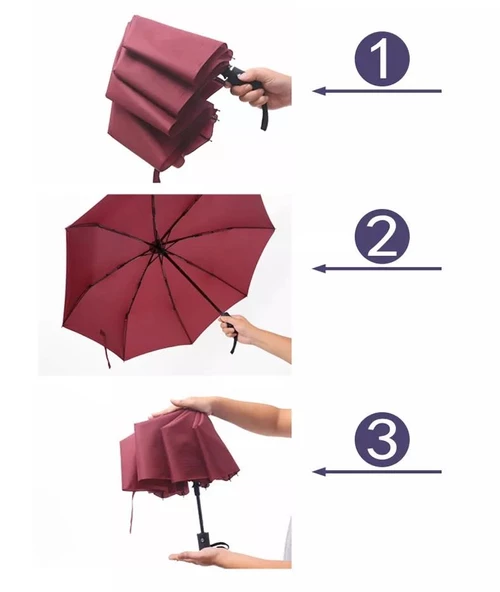 1

2

3