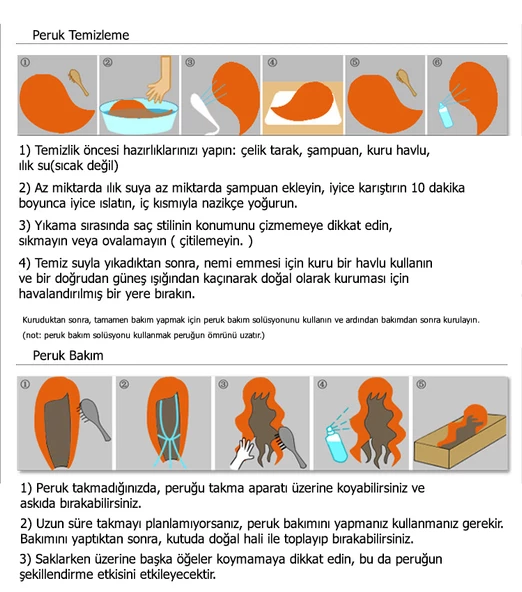 Peruk Temizleme

①

②

③

④

⑤

⑥

1) Temizlik öncesi hazırlıklarınızı yapın: çelik tarak, şampuan, kuru havlu, ılık su(sıcak değil)

2) Az miktarda ılık suya az miktarda şampuan ekleyin, iyice karıştırın 10 dakika boyunca iyice ıslatın, iç kısmıyla nazikçe yoğurun.

3) Yıkama sırasında saç stilinin konumunu çizmemeye dikkat edin, sıkmayın veya ovalamayın ( çitilemeyin. )

4) Temiz suyla yıkadıktan sonra, nemi emmesi için kuru bir havlu kullanın ve bir doğrudan güneş ışığından kaçınarak doğal olarak kuruması için havalandırılmış bir yere bırakın.

Kuruduktan sonra, tamamen bakım yapmak için peruk bakım solüsyonunu kullanın ve ardından bakımdan sonra kurulayın.
(not: peruk bakım solüsyonu kullanmak peruğun ömrünü uzatır.)

Peruk Bakım

①

②

③

④

⑤

1) Peruk takmadığınızda, peruğu takma aparatı üzerine koyabilirsiniz ve askıda bırakabilirsiniz.

2) Uzun süre takmayı planlamıyorsanız, peruk bakımını yapmanız kullanmanız gerekir. Bakımını yaptıktan sonra, kutuda doğal hali ile toplayıp bırakabilirsiniz.

3) Saklarken üzerine başka öğeler koymamaya dikkat edin, bu da peruğun şekillendirme etkisini etkileyecektir.