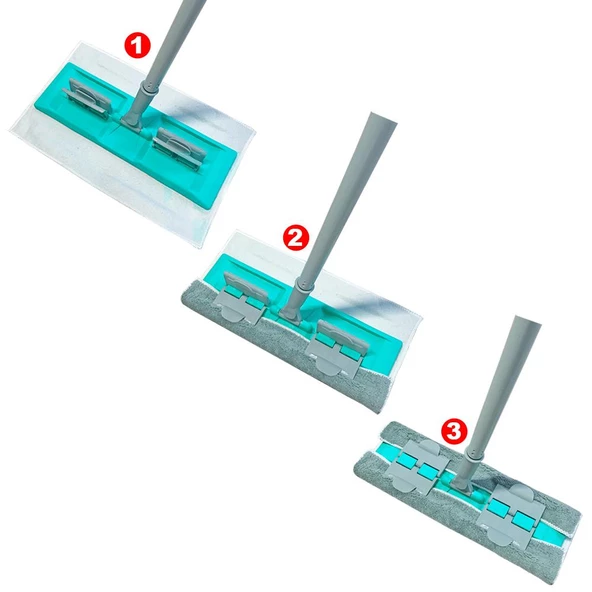 1

2

3