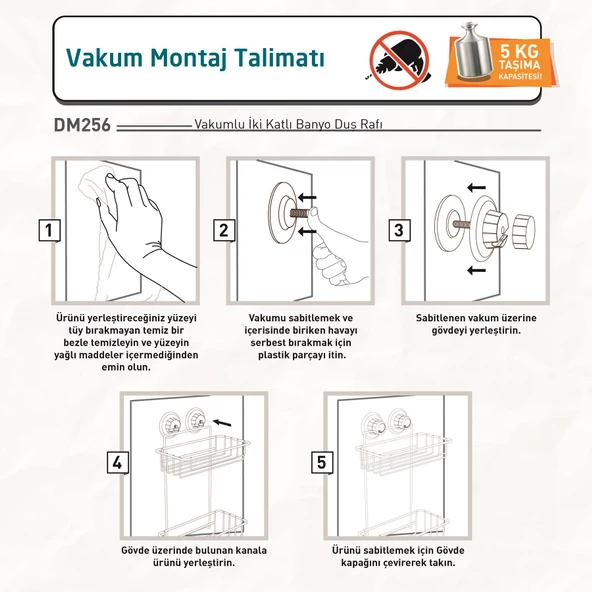 Vakum Montaj Talimatı

5 KG TAŞIMA KAPASİTESİ!

DM256 Vakumlu İki Katlı Banyo Duş Rafı

1

Ürünü yerleştireceğiniz yüzeyi tüy bırakmayan temiz bir bezle temizleyin ve yüzeyin yağlı maddeler içermediğinden emin olun.

2

Vakumu sabitlemek ve içerisinde biriken havayı serbest bırakmak için plastik parçayı itin.

3

Sabitlenen vakum üzerine gövdeyi yerleştirin.

4

Gövde üzerinde bulunan kanala ürünü yerleştirin.

5

Ürünü sabitlemek için Gövde kapağını çevirerek takın.