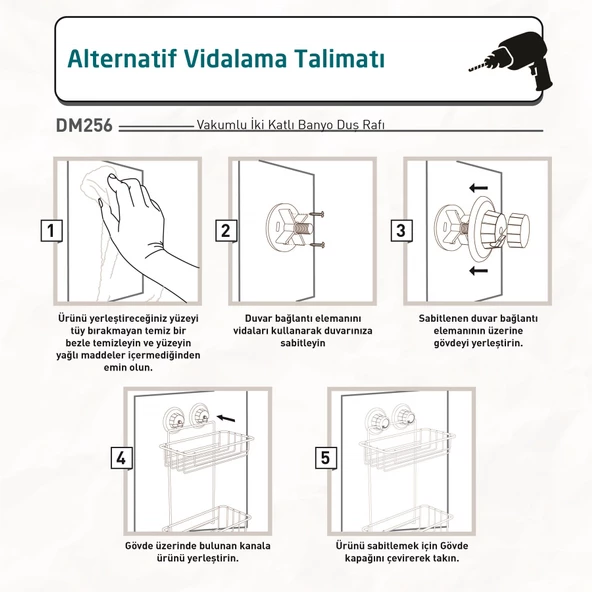 Alternatif Vidalama Talimatı

DM256 Vakumlu İki Katlı Banyo Duş Rafı

1

Ürünü yerleştireceğiniz yüzeyi tüy bırakmayan temiz bir bezle temizleyin ve yüzeyin yağlı maddeler içermediğinden emin olun.

2

Duvar bağlantı elemanını vidaları kullanarak duvarınıza sabitleyin

3

Sabitlenen duvar bağlantı elemanının üzerine gövdeyi yerleştirin.

4

Gövde üzerinde bulunan kanala ürünü yerleştirin.

5

Ürünü sabitlemek için Gövde kapağını çevirerek takın.