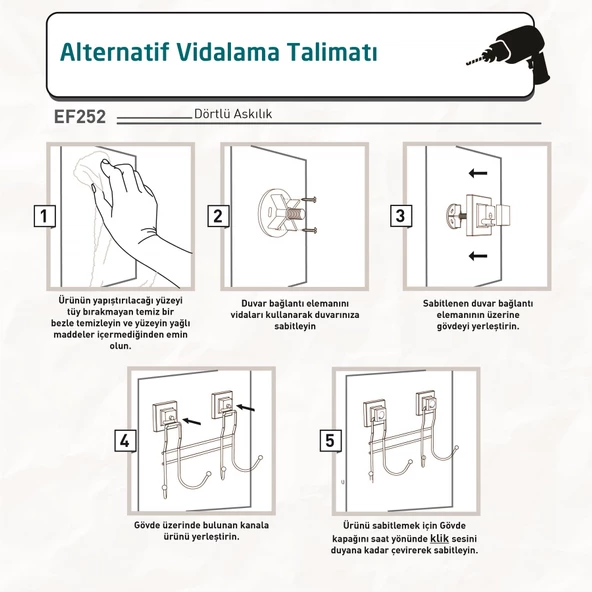 Alternatif Vidalama Talimatı

EF252 Dörtlü Askılık

1

Ürünün yapıştırılacağı yüzeyi tüy bırakmayan temiz bir bezle temizleyin ve yüzeyin yağlı maddeler içermediğinden emin olun.

2

Duvar bağlantı elemanını vidaları kullanarak duvarınıza sabitleyin

3

Sabitlenen duvar bağlantı elemanının üzerine gövdeyi yerleştirin.

4

Gövde üzerinde bulunan kanala ürünü yerleştirin.

5

Ürünü sabitlemek için Gövde kapağını saat yönünde klik sesini duyana kadar çevirerek sabitleyin.