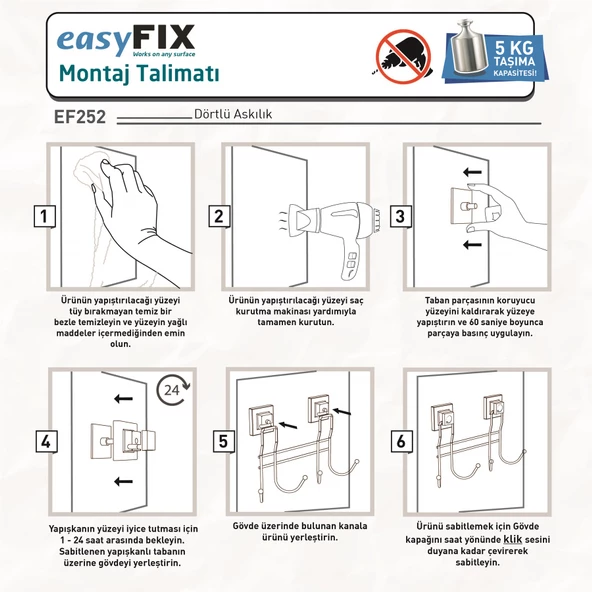 easyFIX
Works on any surface
Montaj Talimatı

5 KG TAŞIMA KAPASİTESİ!

EF252 Dörtlü Askılık

1

Ürünün yapıştırılacağı yüzeyi tüy bırakmayan temiz bir bezle temizleyin ve yüzeyin yağlı maddeler içermediğinden emin olun.

2

Ürünün yapıştırılacağı yüzeyi saç kurutma makinası yardımıyla tamamen kurutun.

3

Taban parçasının koruyucu yüzeyini kaldırarak yüzeye yapıştırın ve 60 saniye boyunca parçaya basınç uygulayın.

4

24

Yapışkanın yüzeyi iyice tutması için 1 - 24 saat arasında bekleyin. Sabitlenen yapışkanlı tabanın üzerine gövdeyi yerleştirin.

5

Gövde üzerinde bulunan kanala ürünü yerleştirin.

6

Ürünü sabitlemek için Gövde kapağını saat yönünde klik sesini duyana kadar çevirerek sabitleyin.