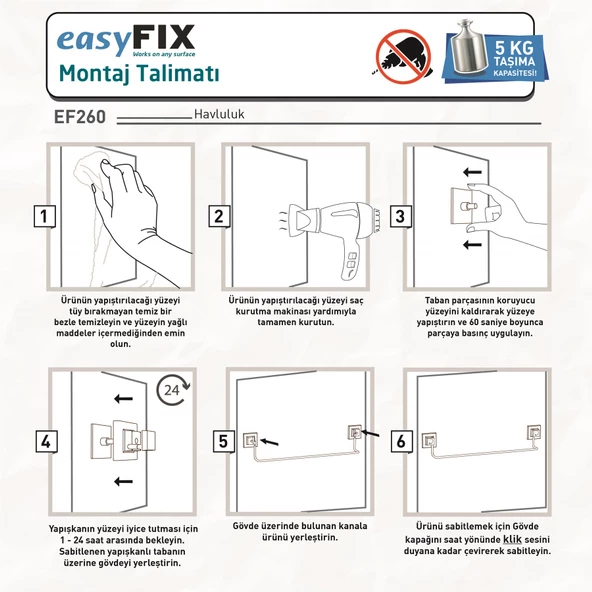 easyFIX
Works on any surface
Montaj Talimatı

5 KG
TAŞIMA
KAPASİTESİ!

EF260 Havluluk

1

Ürünün yapıştırılacağı yüzeyi tüy bırakmayan temiz bir bezle temizleyin ve yüzeyin yağlı maddeler içermediğinden emin olun.

2

Ürünün yapıştırılacağı yüzeyi saç kurutma makinası yardımıyla tamamen kurutun.

3

Taban parçasının koruyucu yüzeyini kaldırarak yüzeye yapıştırın ve 60 saniye boyunca parçaya basınç uygulayın.

4

24

Yapışkanın yüzeyi iyice tutması için 1 - 24 saat arasında bekleyin. Sabitlenen yapışkanlı tabanın üzerine gövdeyi yerleştirin.

5

Gövde üzerinde bulunan kanala ürünü yerleştirin.

6

Ürünü sabitlemek için Gövde kapağını saat yönünde klik sesini duyana kadar çevirerek sabitleyin.