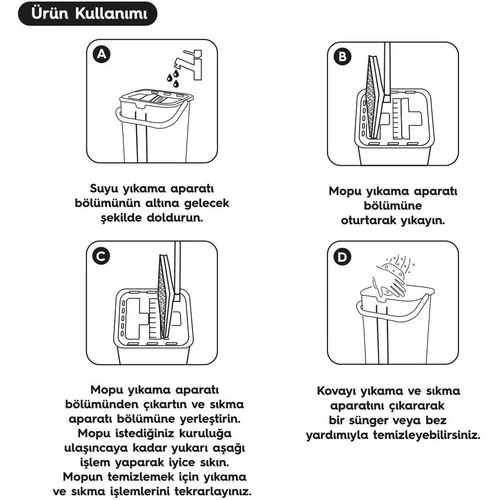 Ürün Kullanımı

A

Suyu yıkama aparatı bölümünün altına gelecek şekilde doldurun.

B

Mopu yıkama aparatı bölümüne oturtarak yıkayın.

C

Mopu yıkama aparatı bölümünden çıkartın ve sıkma aparatı bölümüne yerleştirin. Mopu istediğiniz kuruluğa ulaşıncaya kadar yukarı aşağı işlem yaparak iyice sıkın. Mopun temizlemek için yıkama ve sıkma işlemlerini tekrarlayınız.

D

Kovayı yıkama ve sıkma aparatını çıkararak bir sünger veya bez yardımıyla temizleyebilirsiniz.