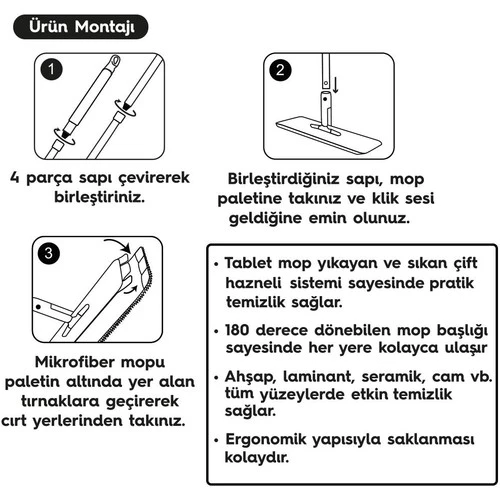 Ürün Montajı

1

4 parça sapı çevirerek birleştiriniz.

2

Birleştirdiğiniz sapı, mop paletine takınız ve klik sesi geldiğine emin olunuz.

3

Mikrofiber mopu paletin altında yer alan tırnaklara geçirerek cırt yerlerinden takınız.

• Tablet mop yıkayan ve sıkan çift hazneli sistemi sayesinde pratik temizlik sağlar.

• 180 derece dönebilen mop başlığı sayesinde her yere kolayca ulaşır

• Ahşap, laminant, seramik, cam vb. tüm yüzeylerde etkin temizlik sağlar.

• Ergonomik yapısıyla saklanması kolaydır.