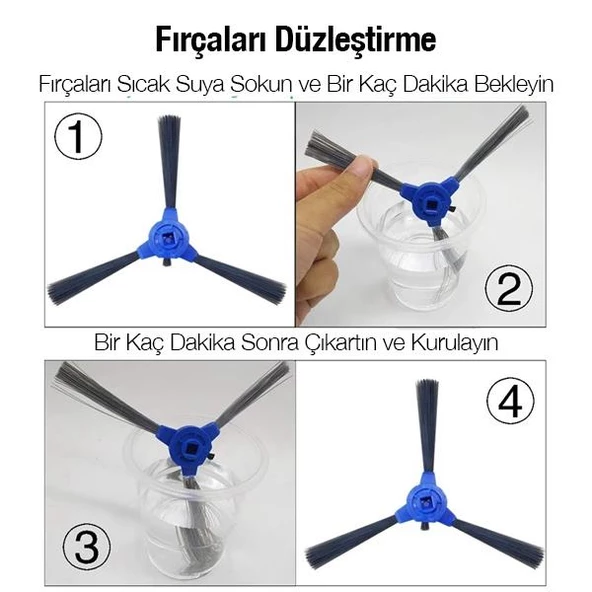 Fırçaları Düzleştirme

Fırçaları Sıcak Suya Sokun ve Bir Kaç Dakika Bekleyin

1

2

Bir Kaç Dakika Sonra Çıkartın ve Kurulayın

3

4