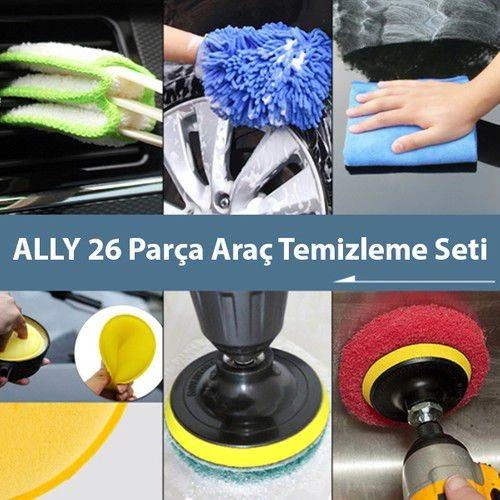 ALLY 26 Parça Araç Temizleme Seti