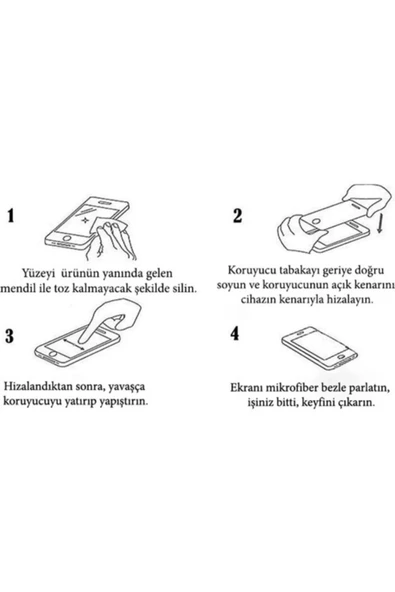 1

Yüzeyi ürünün yanında gelen mendil ile toz kalmayacak şekilde silin.

2

Koruyucu tabakayı geriye doğru soyun ve koruyucunun açık kenarını cihazın kenarıyla hizalayın.

3

Hizalandıktan sonra, yavaşça koruyucuyu yatırıp yapıştırın.

4

Ekranı mikrofiber bezle parlatın, işiniz bitti, keyfini çıkarın.