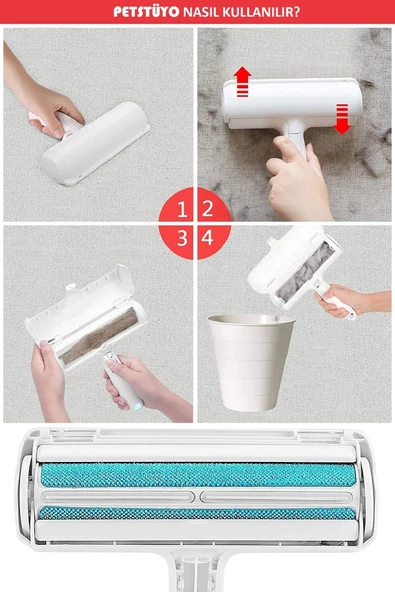 PETSTÜYO NASIL KULLANILIR?

1 2
3 4