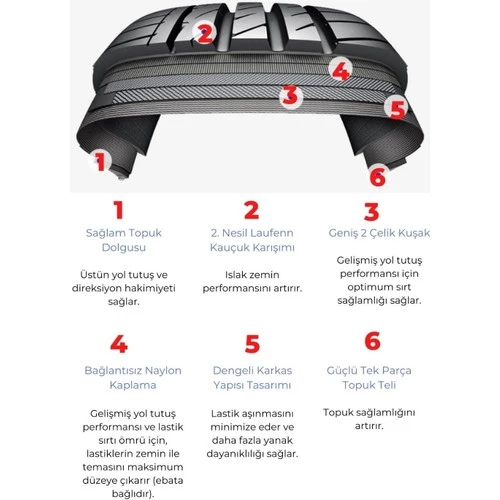 2

4

3

5

1

6

1
Sağlam Topuk Dolgusu

Üstün yol tutuş ve direksiyon hakimiyeti sağlar.

2
2. Nesil Laufenn Kauçuk Karışımı

Islak zemin performansını artırır.

3
Geniş 2 Çelik Kuşak

Gelişmiş yol tutuş performansı için optimum sırt sağlamlığı sağlar.

4
Bağlantısız Naylon Kaplama

Gelişmiş yol tutuş performansı ve lastik sırtı ömrü için, lastiklerin zemin ile temasını maksimum düzeye çıkarır (ebata bağlıdır).

5
Dengeli Karkas Yapısı Tasarımı

Lastik aşınmasını minimize eder ve daha fazla yanak dayanıklılığı sağlar.

6
Güçlü Tek Parça Topuk Teli

Topuk sağlamlığını artırır.