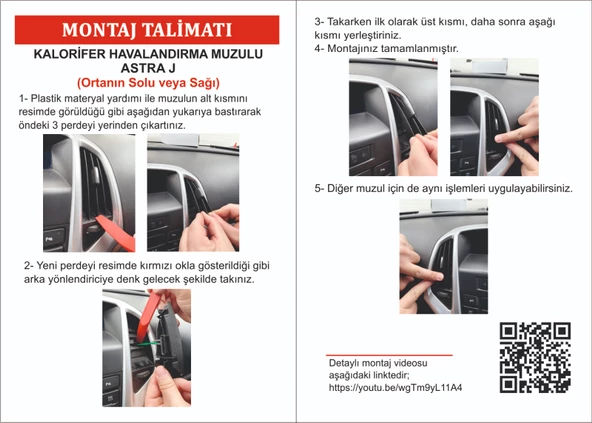 MONTAJ TALİMATI

KALORİFER HAVALANDIRMA MUZULU
ASTRA J
(Ortanın Solu veya Sağı)

1- Plastik materyal yardımı ile muzulun alt kısmını resimde görüldüğü gibi aşağıdan yukarıya bastırarak öndeki 3 perdeyi yerinden çıkartınız.

2- Yeni perdeyi resimde kırmızı okla gösterildiği gibi arka yönlendiriciye denk gelecek şekilde takınız.

3- Takarken ilk olarak üst kısmı, daha sonra aşağı kısmı yerleştiriniz.
4- Montajınız tamamlanmıştır.

5- Diğer muzul için de aynı işlemleri uygulayabilirsiniz.

Detaylı montaj videosu aşağıdaki linktedir;
https://youtu.be/wgTm9yL11A4